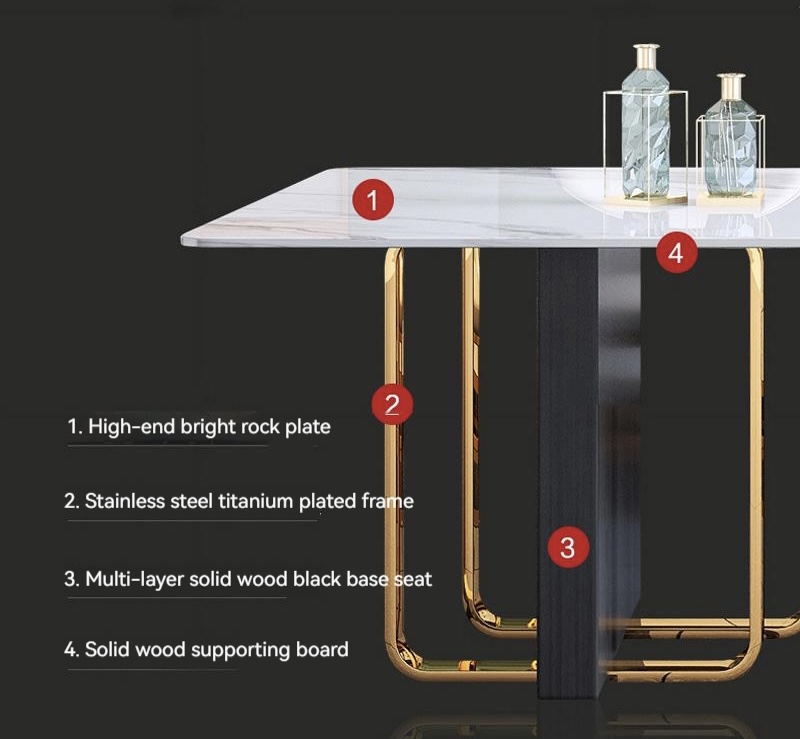 1

4

2

3

1. High-end bright rock plate

2. Stainless steel titanium plated frame

3. Multi-layer solid wood black base seat

4. Solid wood supporting board